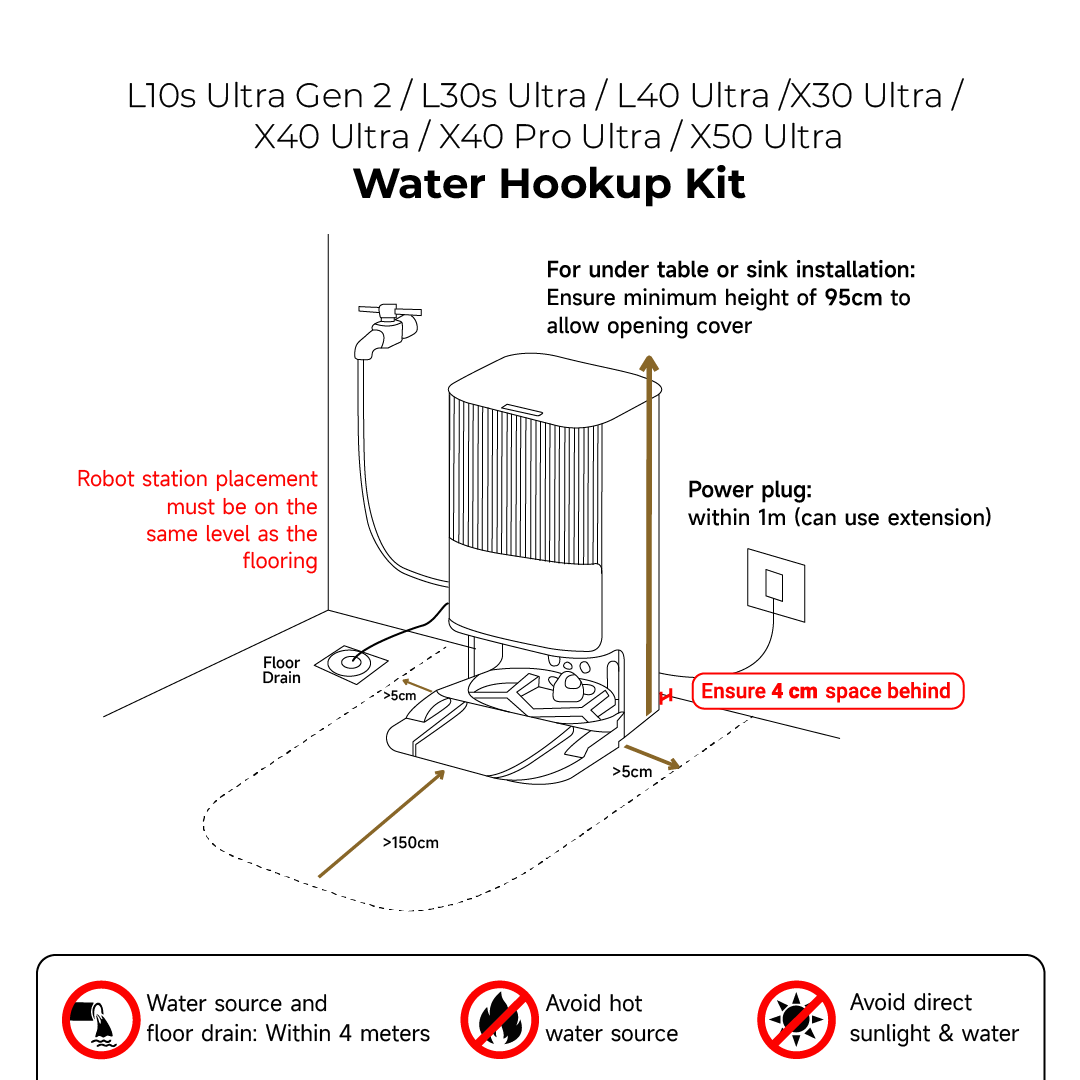 L10s Ultra Gen 2 / L30s Ultra / L40 Ultra /X30 Ultra / X40 Ultra / X40 Pro Ultra / X50 Ultra

Water Hookup Kit

For under table or sink installation: Ensure minimum height of 95cm to allow opening cover

Robot station placement must be on the same level as the flooring

Power plug: within 1m (can use extension)

Floor Drain

>5cm

Ensure 4 cm space behind

>5cm

>150cm

Water source and floor drain: Within 4 meters

Avoid hot water source

Avoid direct sunlight & water